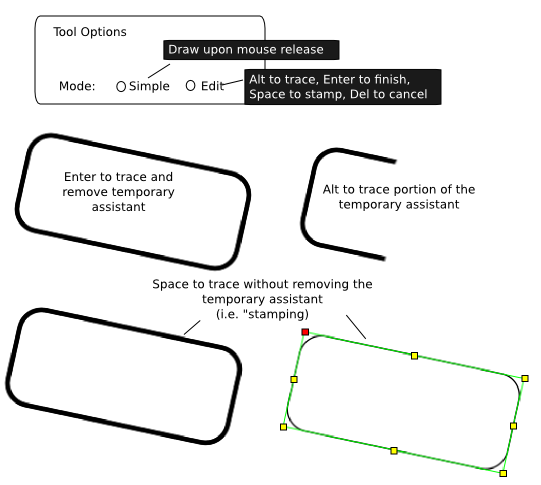 Tool Options

Draw upon mouse release

Mode: Simple Edit

Alt to trace, Enter to finish, Space to stamp, Del to cancel

Enter to trace and remove temporary assistant

Alt to trace portion of the temporary assistant

Space to trace without removing the temporary assistant (i.e. "stamping)